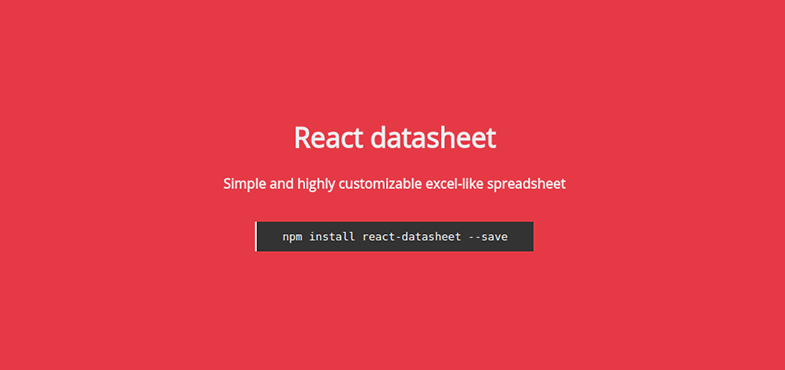 React datasheet

Simple and highly customizable excel-like spreadsheet

npm install react-datasheet --save